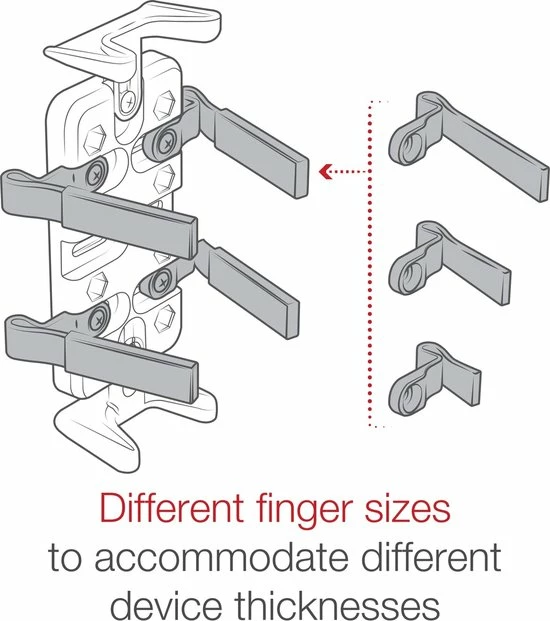 Different finger sizes
to accommodate different device thicknesses